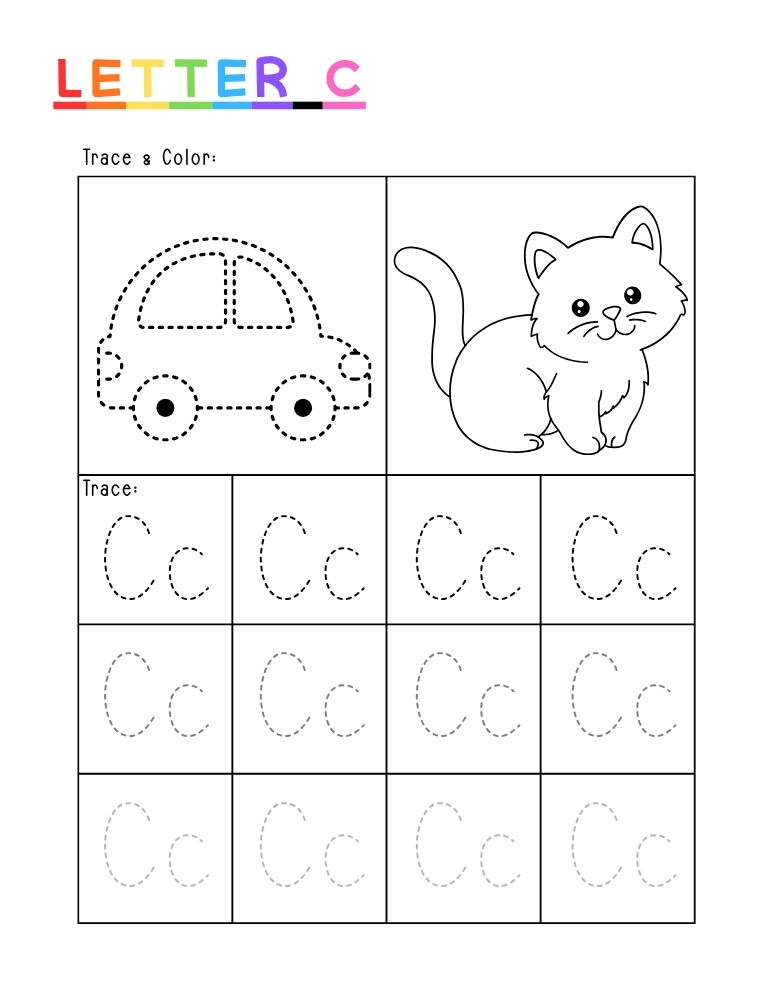 LETTER C

Trace & Color:

Trace:

| Cc | Cc | Cc | Cc |
|---|---|---|---|
| Cc | Cc | Cc | Cc |
| Cc | Cc | Cc | Cc |